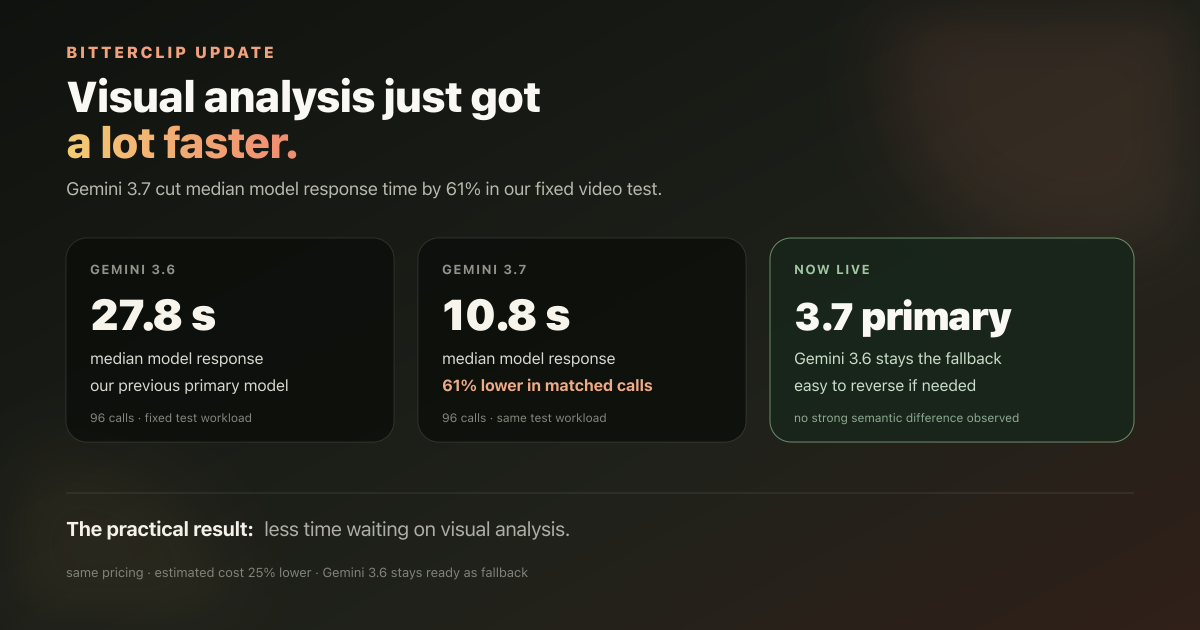 BITTERCLIP UPDATE

Visual analysis just got a lot faster.

Gemini 3.7 cut median model response time by 61% in our fixed video test.

GEMINI 3.6

27.8 s

median model response
our previous primary model

96 calls · fixed test workload

GEMINI 3.7

10.8 s

median model response
61% lower in matched calls

96 calls · same test workload

NOW LIVE

3.7 primary

Gemini 3.6 stays the fallback
easy to reverse if needed

no strong semantic difference observed

The practical result: less time waiting on visual analysis.

same pricing · estimated cost 25% lower · Gemini 3.6 stays ready as fallback